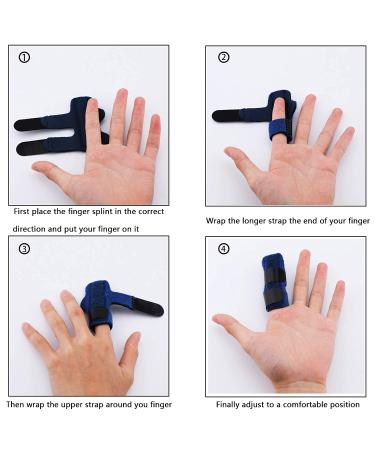 ①

First place the finger splint in the correct direction and put your finger on it

②

Wrap the longer strap the end of your finger

③

Then wrap the upper strap around you finger

④

Finally adjust to a comfortable position