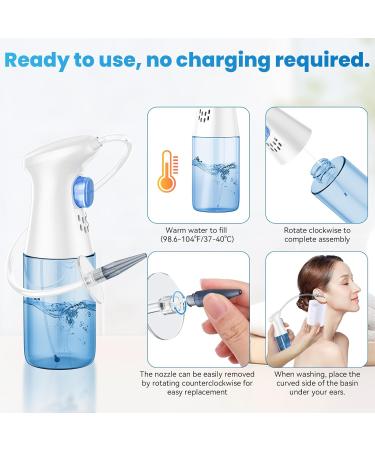 Ready to use, no charging required.

Warm water to fill (98.6-104°F/37-40°C)

Rotate clockwise to complete assembly

The nozzle can be easily removed by rotating counterclockwise for easy replacement

When washing, place the curved side of the basin under your ears.