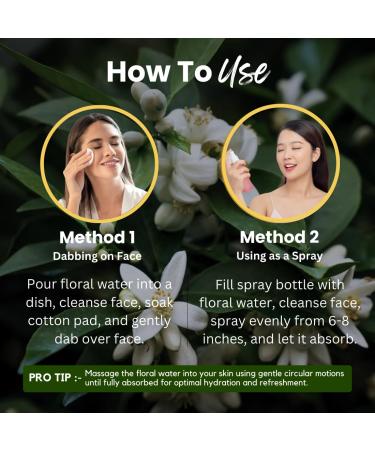 How To Use

Method 1
Dabbing on Face

Pour floral water into a dish, cleanse face, soak cotton pad, and gently dab over face.

Method 2
Using as a Spray

Fill spray bottle with floral water, cleanse face, spray evenly from 6-8 inches, and let it absorb.

PRO TIP :- Massage the floral water into your skin using gentle circular motions until fully absorbed for optimal hydration and refreshment.