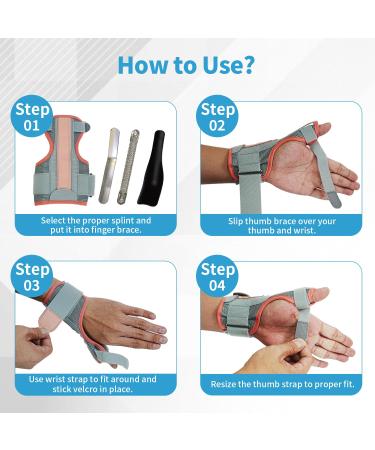 How to Use?

Step 01

Select the proper splint and put it into finger brace.

Step 02

Slip thumb brace over your thumb and wrist.

Step 03

Use wrist strap to fit around and stick velcro in place.

Step 04

Resize the thumb strap to proper fit.