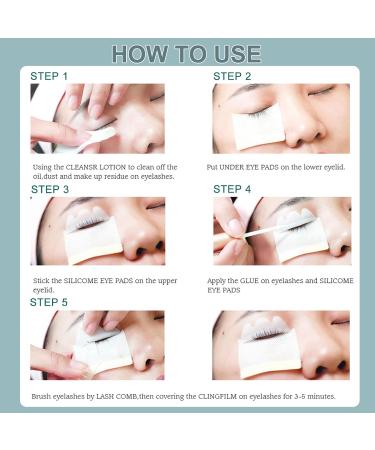 HOW TO USE

STEP 1

Using the CLEANSR LOTION to clean off the oil,dust and make up residue on eyelashes.

STEP 2

Put UNDER EYE PADS on the lower eyelid.

STEP 3

Stick the SILICOME EYE PADS on the upper eyelid.

STEP 4

Apply the GLUE on eyelashes and SILICOME EYE PADS

STEP 5

Brush eyelashes by LASH COMB,then covering the CLINGFILM on eyelashes for 3-5 minutes.