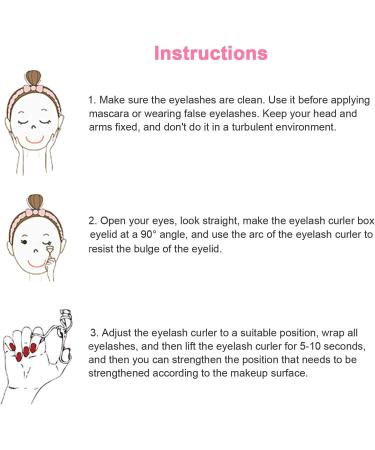 Instructions

1. Make sure the eyelashes are clean. Use it before applying mascara or wearing false eyelashes. Keep your head and arms fixed, and don't do it in a turbulent environment.

2. Open your eyes, look straight, make the eyelash curler box eyelid at a 90° angle, and use the arc of the eyelash curler to resist the bulge of the eyelid.

3. Adjust the eyelash curler to a suitable position, wrap all eyelashes, and then lift the eyelash curler for 5-10 seconds, and then you can strengthen the position that needs to be strengthened according to the makeup surface.