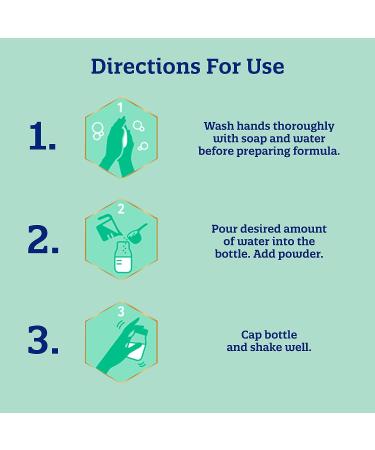 Directions For Use

1.

1

Wash hands thoroughly with soap and water before preparing formula.

2.

2

Pour desired amount of water into the bottle. Add powder.

3.

3

Cap bottle and shake well.