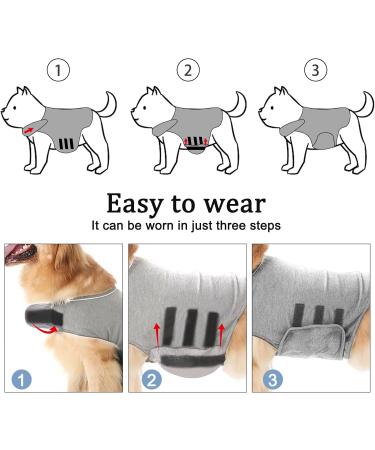 1

2

3

Easy to wear
It can be worn in just three steps

1

2

3