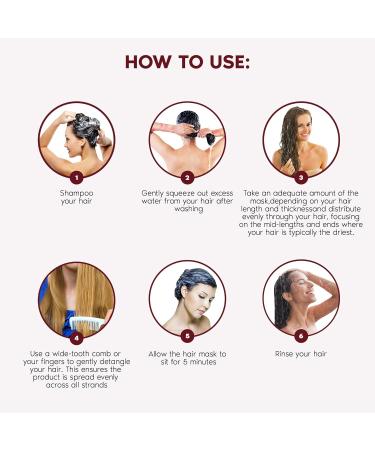 HOW TO USE:

1
Shampoo your hair

2
Gently squeeze out excess water from your hair after washing

3
Take an adequate amount of the mask,depending on your hair length and thicknessand distribute evenly through your hair, focusing on the mid-lengths and ends where your hair is typically the driest.

4
Use a wide-tooth comb or your fingers to gently detangle your hair. This ensures the product is spread evenly across all strands

5
Allow the hair mask to sit for 5 minutes

6
Rinse your hair