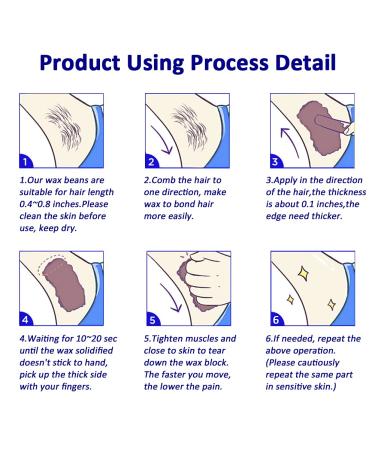 Product Using Process Detail

1

1.Our wax beans are suitable for hair length 0.4~0.8 inches.Please clean the skin before use, keep dry.

2

2.Comb the hair to one direction, make wax to bond hair more easily.

3

3.Apply in the direction of the hair,the thickness is about 0.1 inches,the edge need thicker.

4

4.Waiting for 10~20 sec until the wax solidified doesn't stick to hand, pick up the thick side with your fingers.

5

5.Tighten muscles and close to skin to tear down the wax block. The faster you move, the lower the pain.

6

6.If needed, repeat the above operation. (Please cautiously repeat the same part in sensitive skin.)