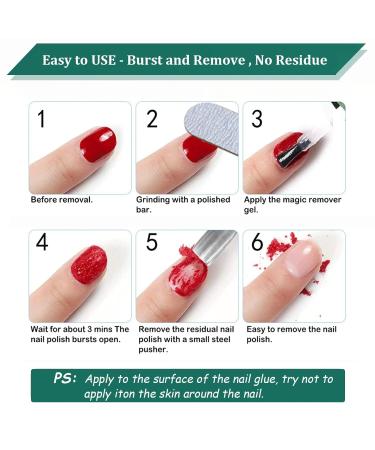 Easy to USE - Burst and Remove , No Residue

1
Before removal.

2
Grinding with a polished bar.

3
Apply the magic remover gel.

4
Wait for about 3 mins The nail polish bursts open.

5
Remove the residual nail polish with a small steel pusher.

6
Easy to remove the nail polish.

PS: Apply to the surface of the nail glue, try not to apply iton the skin around the nail.