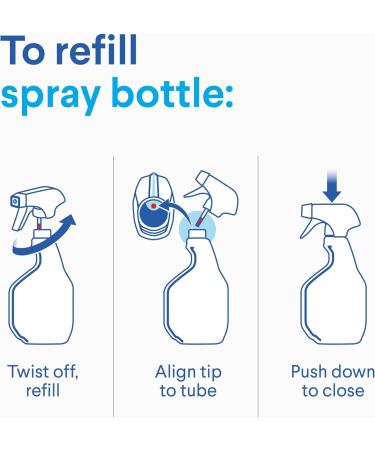 To refill
spray bottle:

Twist off, refill

Align tip to tube

Push down to close