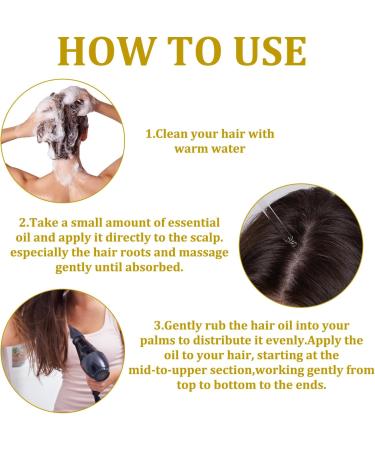 HOW TO USE

1.Clean your hair with warm water

2.Take a small amount of essential oil and apply it directly to the scalp. especially the hair roots and massage gently until absorbed.

3.Gently rub the hair oil into your palms to distribute it evenly.Apply the oil to your hair, starting at the mid-to-upper section,working gently from top to bottom to the ends.