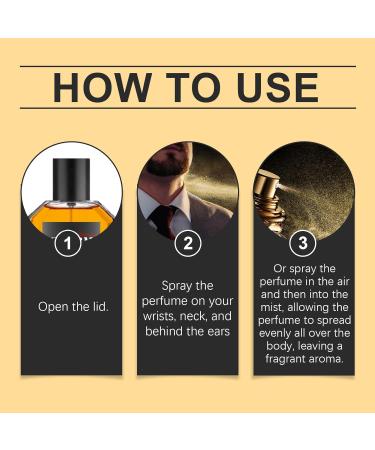 HOW TO USE

1

Open the lid.

2

Spray the perfume on your wrists, neck, and behind the ears

3

Or spray the perfume in the air and then into the mist, allowing the perfume to spread evenly all over the body, leaving a fragrant aroma.