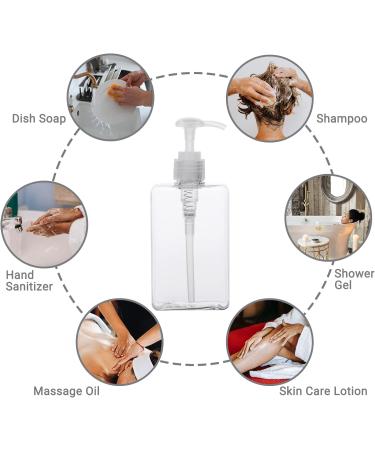 Dish Soap

Shampoo

Hand Sanitizer

Shower Gel

Massage Oil

Skin Care Lotion