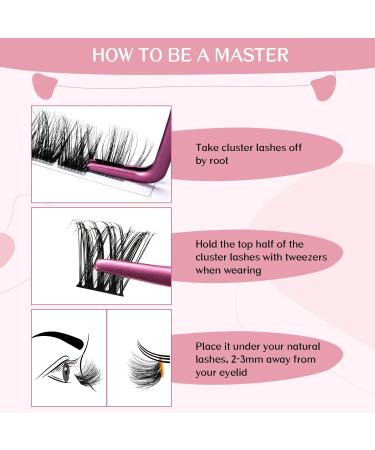 HOW TO BE A MASTER

Take cluster lashes off by root

Hold the top half of the cluster lashes with tweezers when wearing

Place it under your natural lashes, 2-3mm away from your eyelid