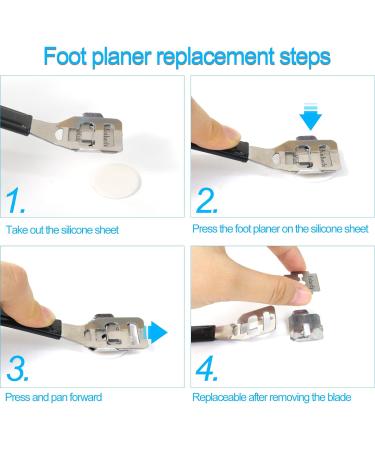 Foot planer replacement steps

1.

Take out the silicone sheet

2.

Press the foot planer on the silicone sheet

3.

Press and pan forward

4.

Replaceable after removing the blade