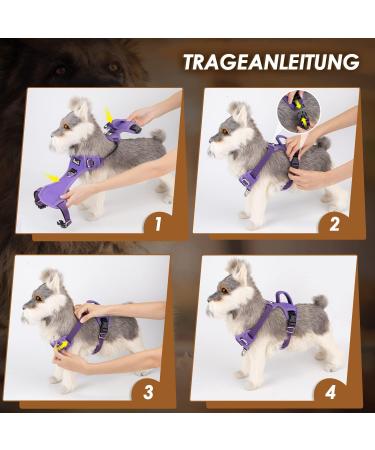 TRAGEANLEITUNG

1

2

3

4