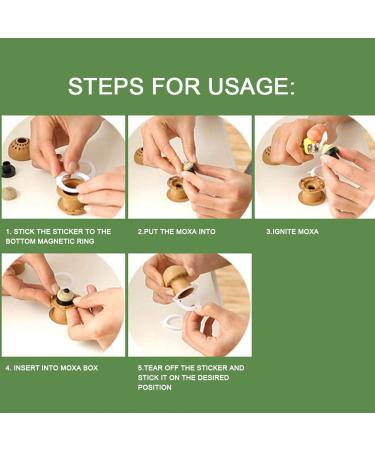 STEPS FOR USAGE:

1. STICK THE STICKER TO THE BOTTOM MAGNETIC RING

2.PUT THE MOXA INTO

3.IGNITE MOXA

4. INSERT INTO MOXA BOX

5.TEAR OFF THE STICKER AND STICK IT ON THE DESIRED POSITION