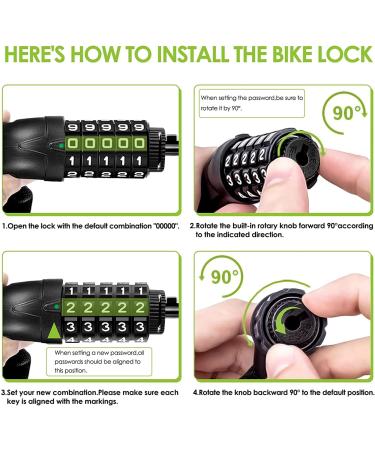 HERE'S HOW TO INSTALL THE BIKE LOCK

9 9 9 9 9
0 0 0 0 0
1 1 1 1 1
2 2 2 2 2

1.Open the lock with the default combination "00000".

When setting the password,be sure to rotate it by 90°.

90°

2 2 2 2 2
3 3 3 3 3

2.Rotate the built-in rotary knob forward 90°according to the indicated direction.

1 1 1 1 1
2 2 2 2 2
3 3 3 3 3

When setting a new password,all passwords should be aligned to this position.

3.Set your new combination.Please make sure each key is aligned with the markings.

90°

4.Rotate the knob backward 90° to the default position.