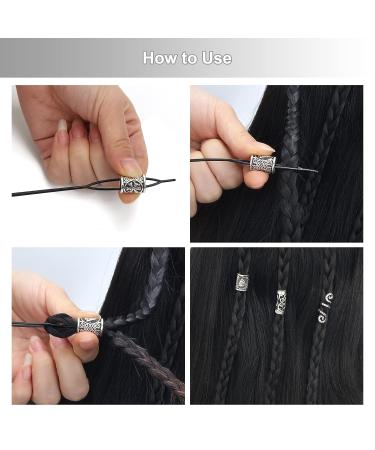 How to Use