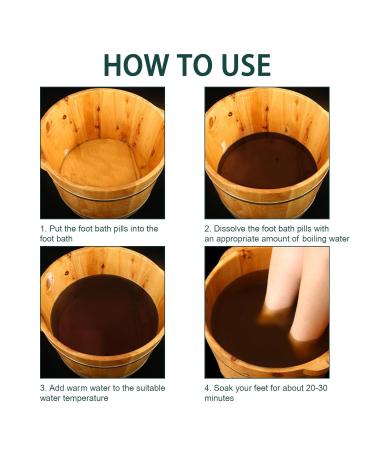 HOW TO USE

1. Put the foot bath pills into the foot bath

2. Dissolve the foot bath pills with an appropriate amount of boiling water

3. Add warm water to the suitable water temperature

4. Soak your feet for about 20-30 minutes