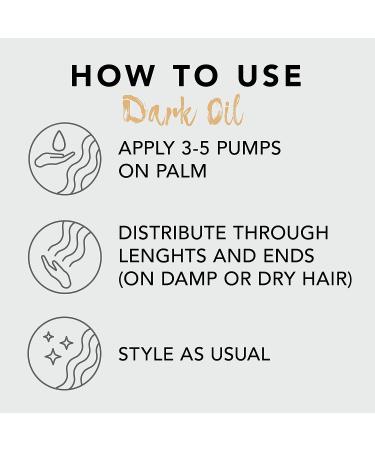 HOW TO USE
Dark Oil

APPLY 3-5 PUMPS ON PALM

DISTRIBUTE THROUGH LENGHTS AND ENDS (ON DAMP OR DRY HAIR)

STYLE AS USUAL