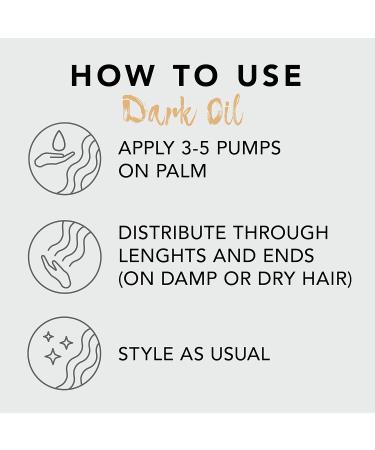 HOW TO USE
Dark Oil

APPLY 3-5 PUMPS ON PALM

DISTRIBUTE THROUGH LENGHTS AND ENDS (ON DAMP OR DRY HAIR)

STYLE AS USUAL