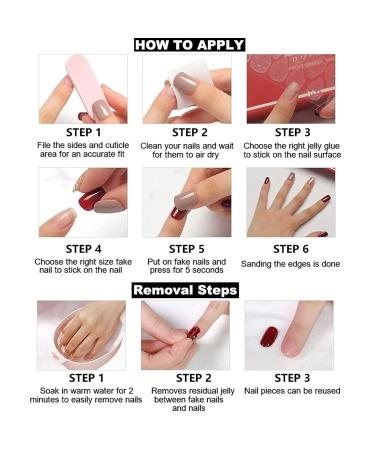 HOW TO APPLY

STEP 1
File the sides and cuticle area for an accurate fit

STEP 2
Clean your nails and wait for them to air dry

STEP 3
Choose the right jelly glue to stick on the nail surface

STEP 4
Choose the right size fake nail to stick on the nail

STEP 5
Put on fake nails and press for 5 seconds

STEP 6
Sanding the edges is done

Removal Steps

STEP 1
Soak in warm water for 2 minutes to easily remove nails

STEP 2
Removes residual jelly between fake nails and nails

STEP 3
Nail pieces can be reused