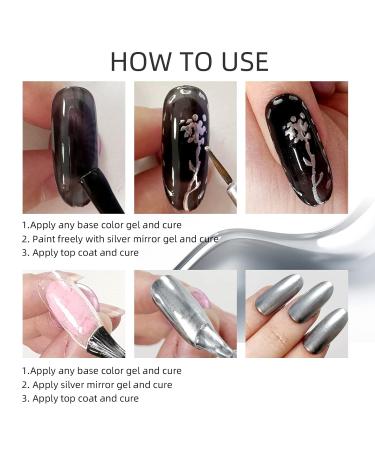 HOW TO USE

1.Apply any base color gel and cure
2. Paint freely with silver mirror gel and cure
3. Apply top coat and cure

1.Apply any base color gel and cure
2. Apply silver mirror gel and cure
3. Apply top coat and cure