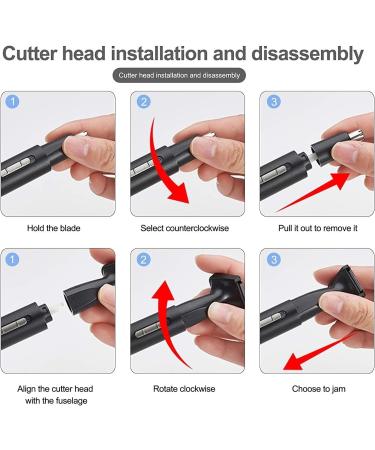 Cutter head installation and disassembly

Cutter head installation and disassembly

1

Hold the blade

2

Select counterclockwise

3

Pull it out to remove it

1

Align the cutter head with the fuselage

2

Rotate clockwise

3

Choose to jam