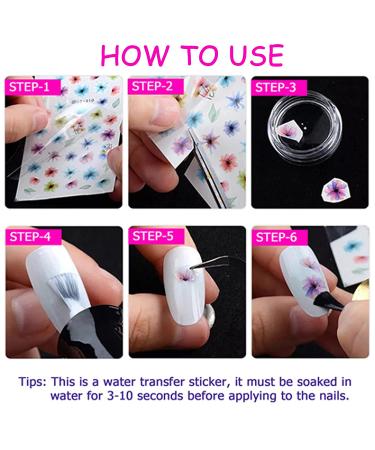 HOW TO USE

STEP-1

STEP-2

STEP-3

STEP-4

STEP-5

STEP-6

Tips: This is a water transfer sticker, it must be soaked in water for 3-10 seconds before applying to the nails.