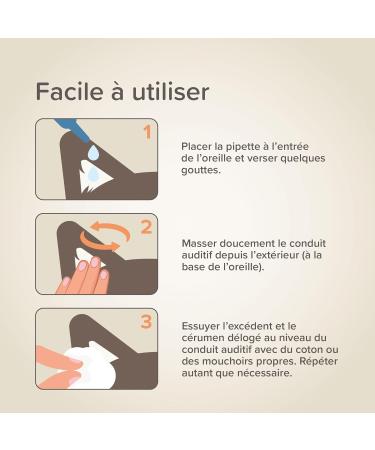 Facile à utiliser

1

Placer la pipette à l'entrée de l'oreille et verser quelques gouttes.

2

Masser doucement le conduit auditif depuis l'extérieur (à la base de l'oreille).

3

Essuyer l'excédent et le cérumen délogé au niveau du conduit auditif avec du coton ou des mouchoirs propres. Répéter autant que nécessaire.