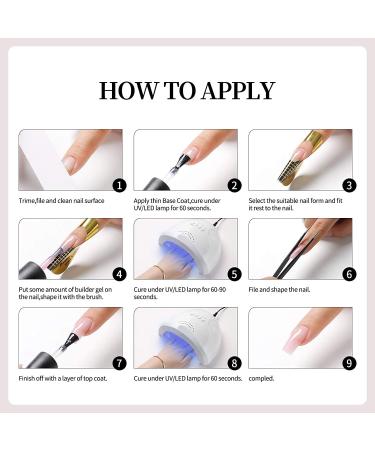 HOW TO APPLY

1
Trime,file and clean nail surface

2
Apply thin Base Coat,cure under UV/LED lamp for 60 seconds.

3
Select the suitable nail form and fit it rest to the nail.

4
Put some amount of builder gel on the nail,shape it with the brush.

5
Cure under UV/LED lamp for 60-90 seconds.

6
File and shape the nail.

7
Finish off with a layer of top coat.

8
Cure under UV/LED lamp for 60 seconds.

9
compled.