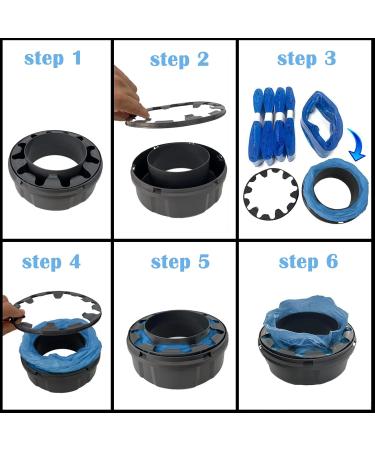 step 1

step 2

step 3

step 4

step 5

step 6