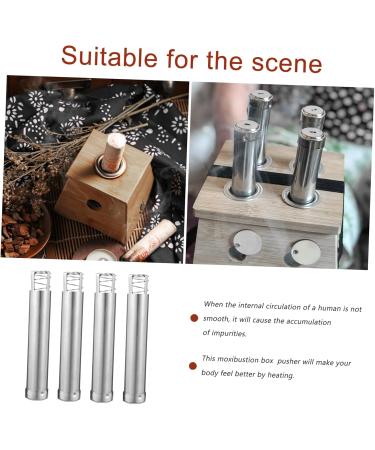 Suitable for the scene

When the internal circulation of a human is not smooth, it will cause the accumulation of impurities.

This moxibustion box pusher will make your body feel better by heating.