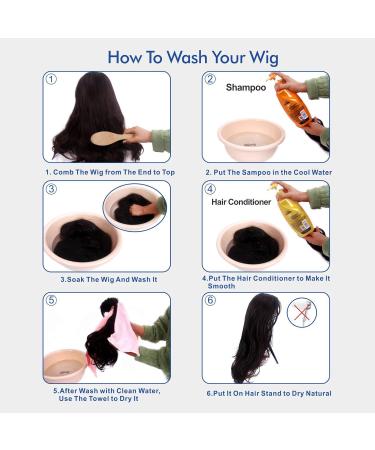 How To Wash Your Wig

1

1. Comb The Wig from The End to Top

2

Shampoo

2. Put The Sampoo in the Cool Water

3

3.Soak The Wig And Wash It

4

Hair Conditioner

4.Put The Hair Conditioner to Make It Smooth

5

5.After Wash with Clean Water, Use The Towel to Dry It

6

6.Put It On Hair Stand to Dry Natural