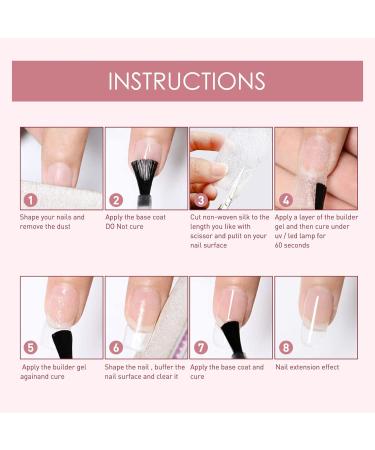 INSTRUCTIONS

1

Shape your nails and remove the dust

2

Apply the base coat DO Not cure

3

Cut non-woven silk to the length you like with scissor and putit on your nail surface

4

Apply a layer of the builder gel and then cure under uv / led lamp for 60 seconds

5

Apply the builder gel againand cure

6

Shape the nail , buffer the nail surface and clear it

7

Apply the base coat and cure

8

Nail extension effect