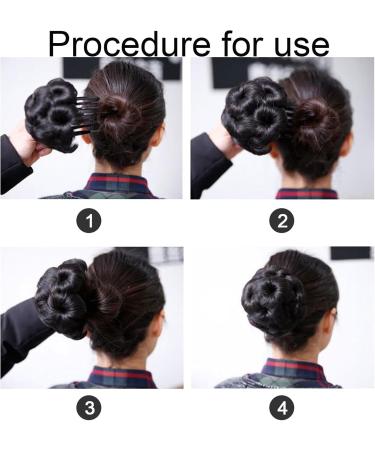 Procedure for use

1

2

3

4