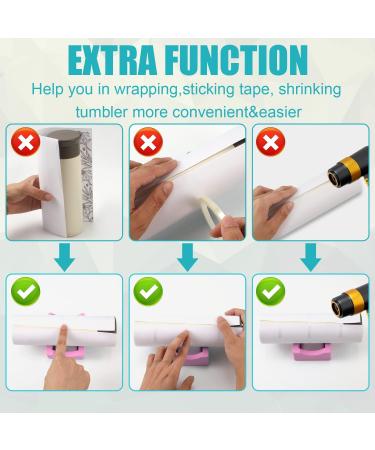 EXTRA FUNCTION

Help you in wrapping,sticking tape, shrinking tumbler more convenient&easier