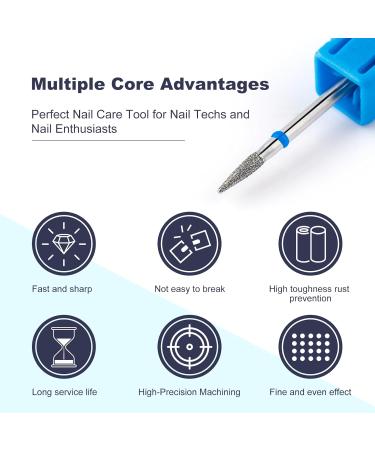 Multiple Core Advantages

Perfect Nail Care Tool for Nail Techs and Nail Enthusiasts

Fast and sharp

Not easy to break

High toughness rust prevention

Long service life

High-Precision Machining

Fine and even effect