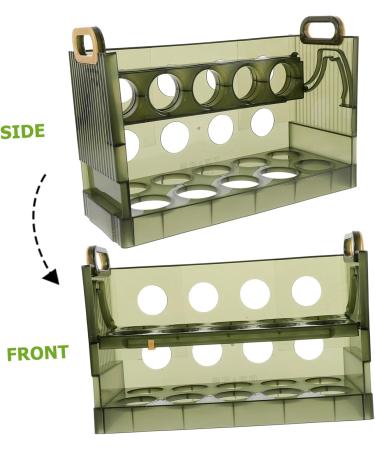 SIDE

FRONT