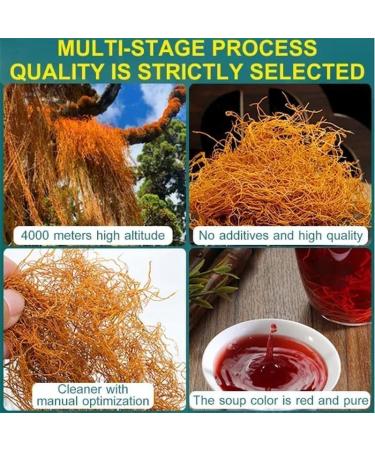 MULTI-STAGE PROCESS
QUALITY IS STRICTLY SELECTED

4000 meters high altitude

No additives and high quality

Cleaner with manual optimization

The soup color is red and pure