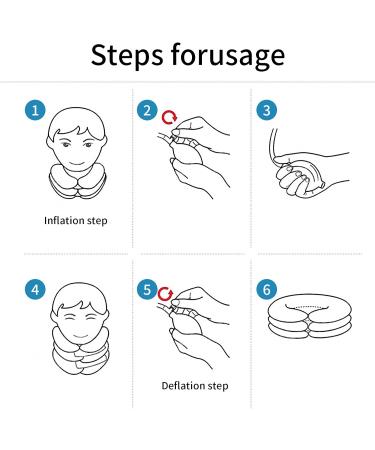 Steps forusage

1

Inflation step

2

3

4

5

Deflation step

6