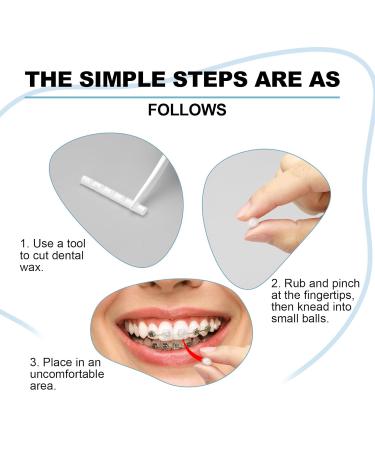 THE SIMPLE STEPS ARE AS

FOLLOWS

1. Use a tool to cut dental wax.

2. Rub and pinch at the fingertips, then knead into small balls.

3. Place in an uncomfortable area.