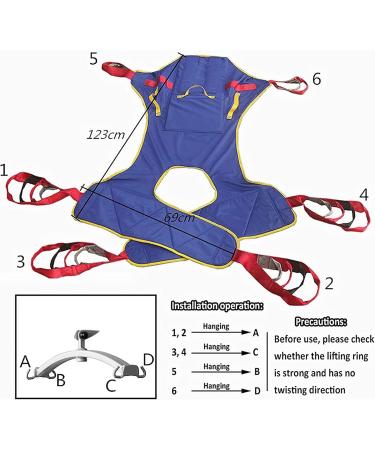 5

6

123cm

1

4

69cm

3

2

A

B

C

D

Installation operation:

1, 2 Hanging A

3, 4 Hanging C

5 Hanging B

6 Hanging D

Precautions:

Before use, please check whether the lifting ring is strong and has no twisting direction