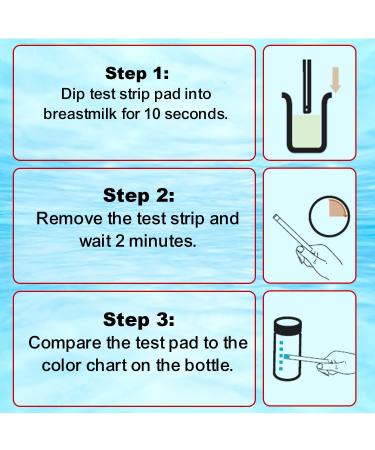 Step 1:
Dip test strip pad into breastmilk for 10 seconds.

Step 2:
Remove the test strip and wait 2 minutes.

Step 3:
Compare the test pad to the color chart on the bottle.