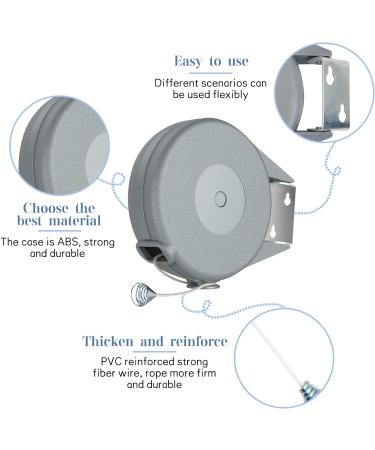 Easy to use

Different scenarios can be used flexibly

Choose the best material

The case is ABS, strong and durable

Thicken and reinforce

PVC reinforced strong fiber wire, rope more firm and durable