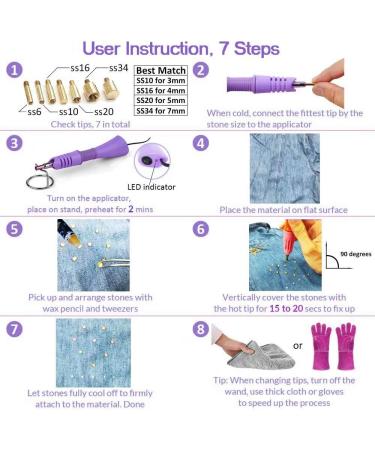 User Instruction, 7 Steps

1

ss16 ss34

ss6 ss10 ss20

| Best Match |
|---|
| SS10 for 3mm |
| SS16 for 4mm |
| SS20 for 5mm |
| SS34 for 7mm |

Check tips, 7 in total

2

When cold, connect the fittest tip by the stone size to the applicator

3

LED indicator

Turn on the applicator, place on stand, preheat for 2 mins

4

Place the material on flat surface

5

Pick up and arrange stones with wax pencil and tweezers

6

90 degrees

Vertically cover the stones with the hot tip for 15 to 20 secs to fix up

7

Let stones fully cool off to firmly attach to the material. Done

8

or

Tip: When changing tips, turn off the wand, use thick cloth or gloves to speed up the process