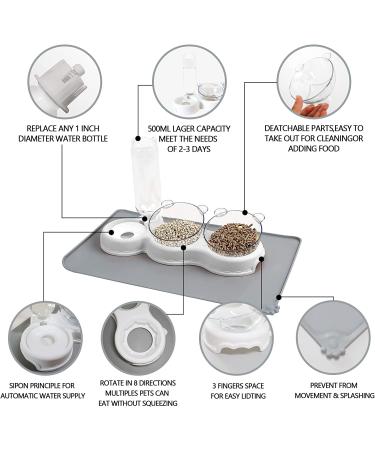 REPLACE ANY 1 INCH DIAMETER WATER BOTTLE

500ML LAGER CAPACITY MEET THE NEEDS OF 2-3 DAYS

DEATCHABLE PARTS,EASY TO TAKE OUT FOR CLEANINGOR ADDING FOOD

SIPON PRINCIPLE FOR AUTOMATIC WATER SUPPLY

ROTATE IN 8 DIRECTIONS MULTIPLES PETS CAN EAT WITHOUT SQUEEZING

3 FINGERS SPACE FOR EASY LIDTING

PREVENT FROM MOVEMENT & SPLASHING