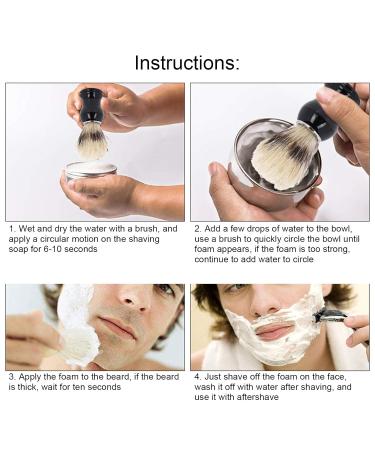 Instructions:

1. Wet and dry the water with a brush, and apply a circular motion on the shaving soap for 6-10 seconds

2. Add a few drops of water to the bowl, use a brush to quickly circle the bowl until foam appears, if the foam is too strong, continue to add water to circle

3. Apply the foam to the beard, if the beard is thick, wait for ten seconds

4. Just shave off the foam on the face, wash it off with water after shaving, and use it with aftershave