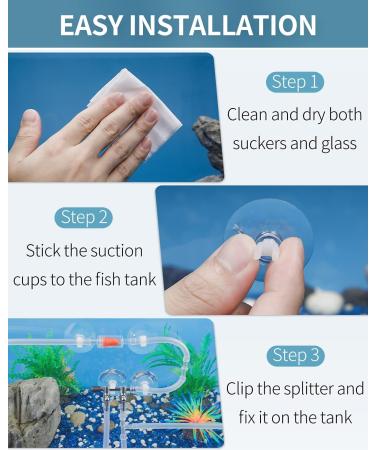 EASY INSTALLATION

Step 1

Clean and dry both suckers and glass

Step 2

Stick the suction cups to the fish tank

Step 3

Clip the splitter and fix it on the tank