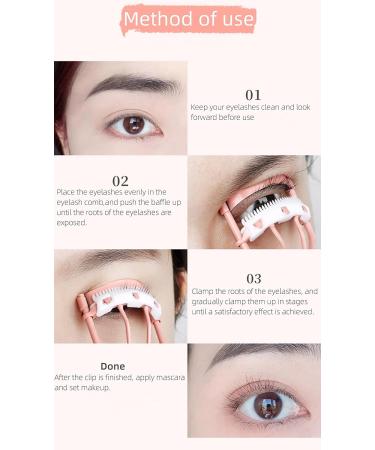 Method of use

01
Keep your eyelashes clean and look forward before use

02
Place the eyelashes evenly in the eyelash comb,and push the baffle up until the roots of the eyelashes are exposed.

03
Clamp the roots of the eyelashes, and gradually clamp them up in stages until a satisfactory effect is achieved.

Done
After the clip is finished, apply mascara and set makeup.