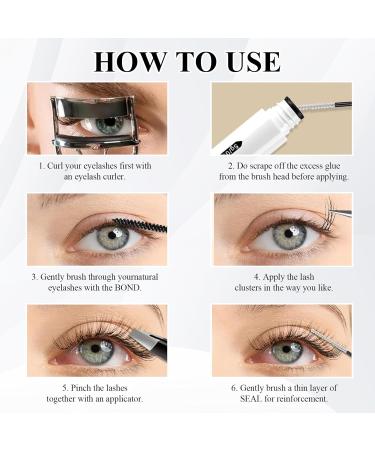 HOW TO USE

1. Curl your eyelashes first with an eyelash curler.

2. Do scrape off the excess glue from the brush head before applying.

3. Gently brush through yournatural eyelashes with the BOND.

4. Apply the lash clusters in the way you like.

5. Pinch the lashes together with an applicator.

6. Gently brush a thin layer of SEAL for reinforcement.